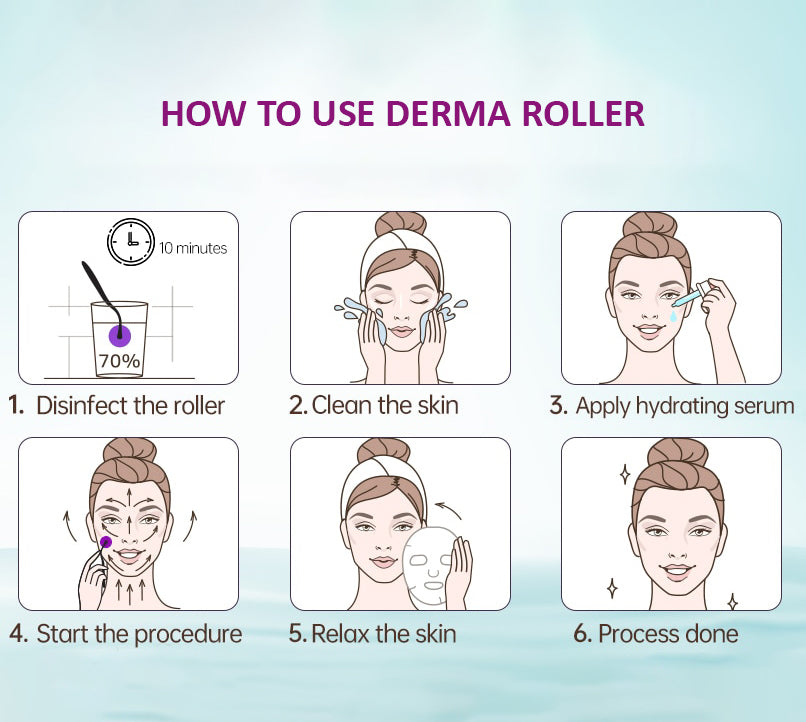 HOW TO USE DERMA ROLLER

10 minutes

70%

1. Disinfect the roller

2. Clean the skin

3. Apply hydrating serum

4. Start the procedure

5. Relax the skin

6. Process done